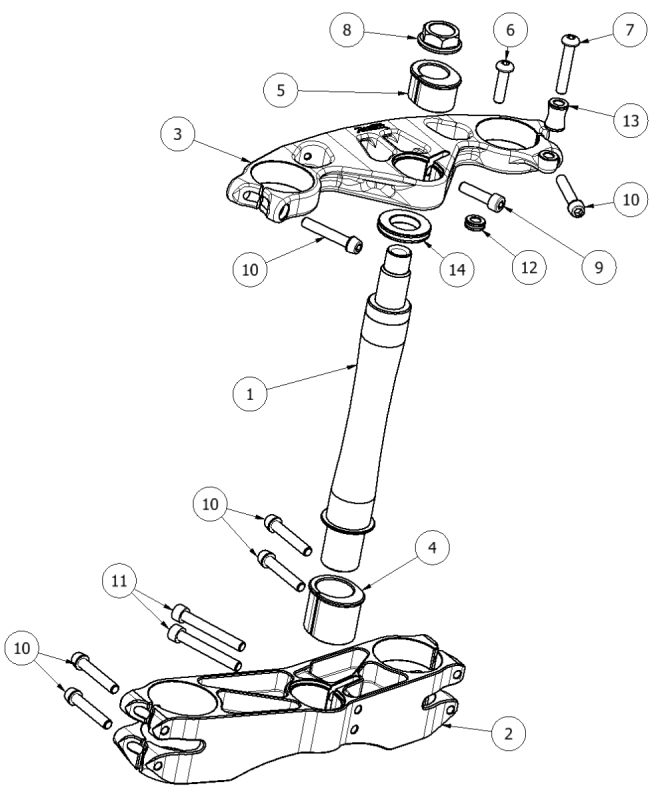 8
6
7
5
13
3
10
10
14
12
9
1
10
4
11
10
2