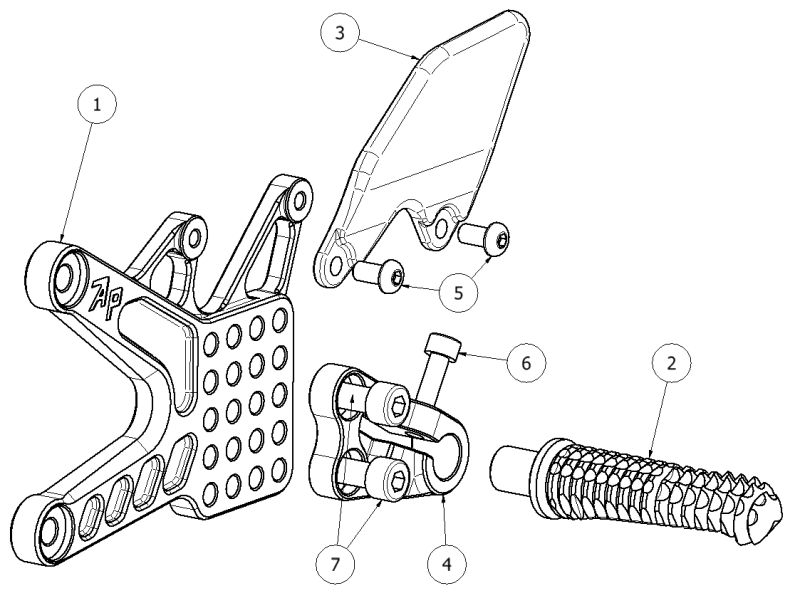 3
1
AP
5
6
2
7
4