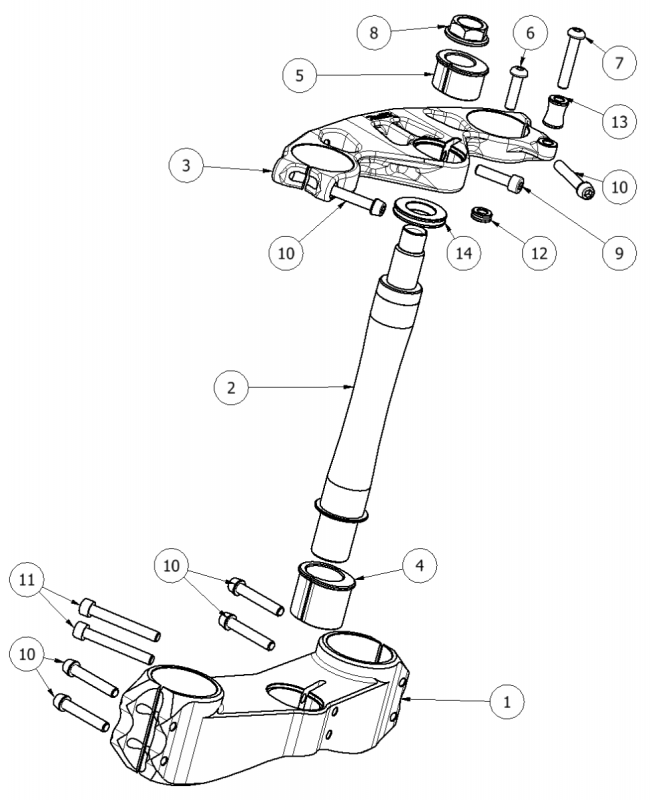 8
6
7
5
13
3
10
10
14
12
9
2
10
4
11
10
1