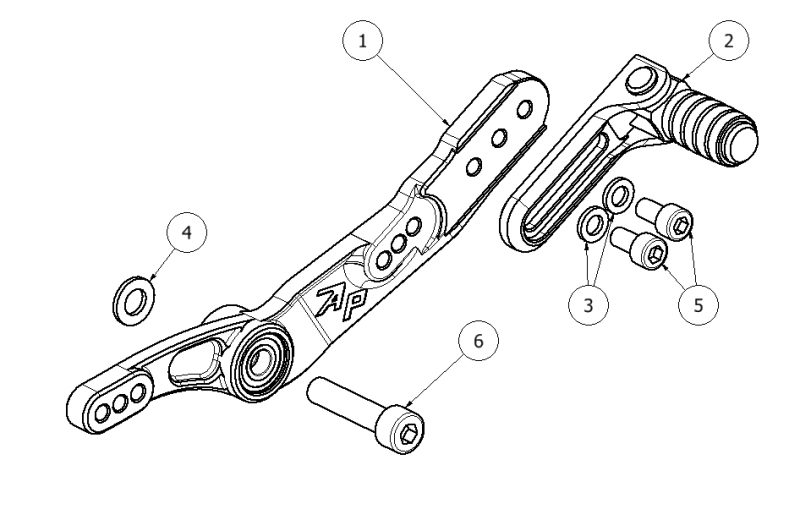 1
2
4
AP
3
5
6