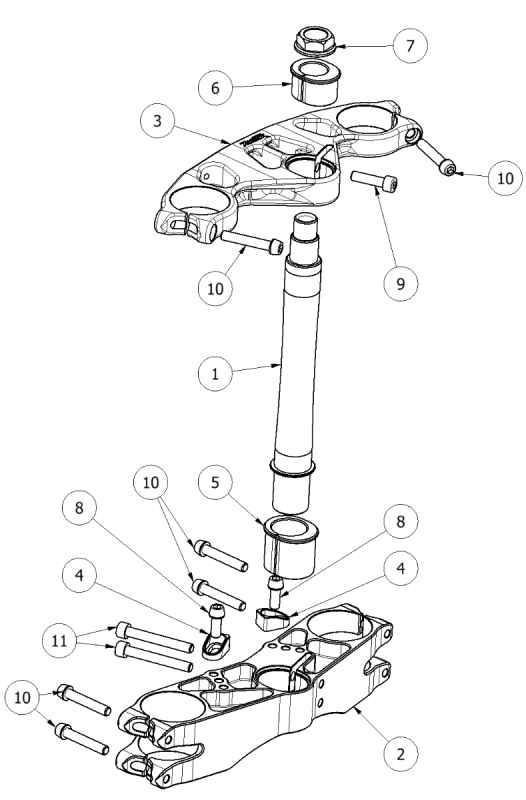 7
6
3
10
9
10
1
10
5
8
8
4
4
11
10
2