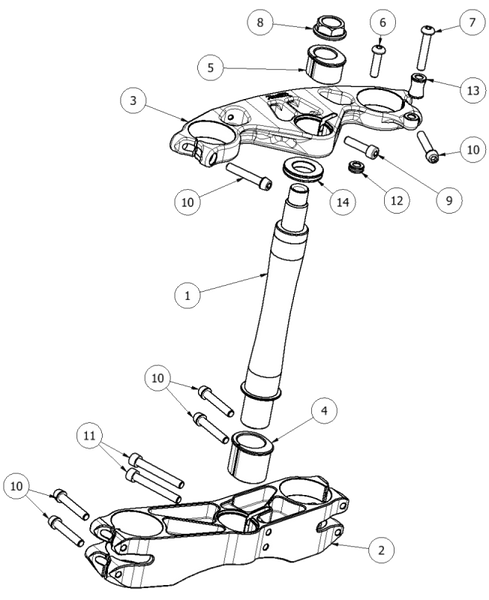 8
6
7
5
13
3
10
10
14
12
9
1
10
4
11
10
2